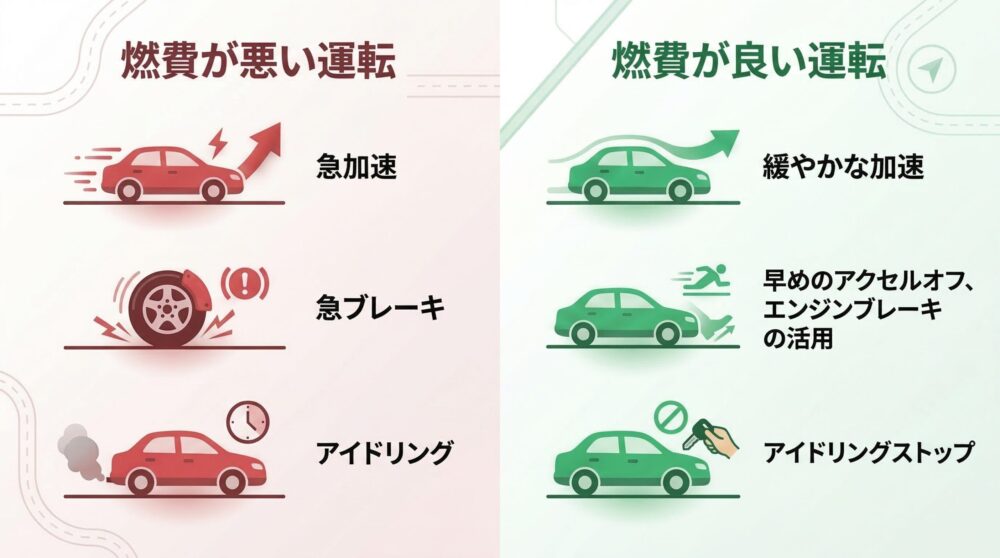 燃費が悪い運転

急加速

急ブレーキ

アイドリング

燃費が良い運転

緩やかな加速

早めのアクセルオフ、エンジンブレーキの活用

アイドリングストップ