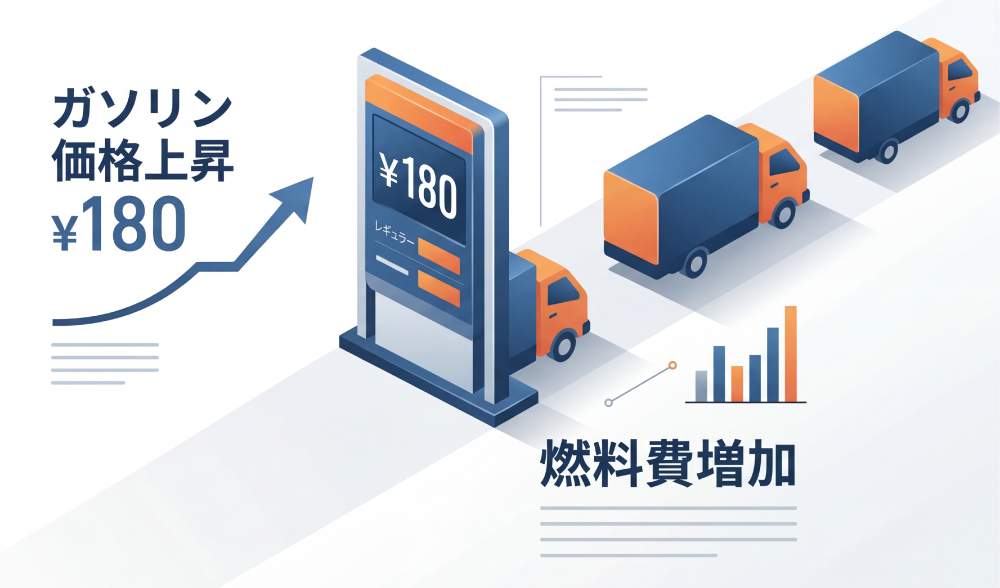 ガソリン
価格上昇
¥180

¥180
レギュラー

燃料費増加