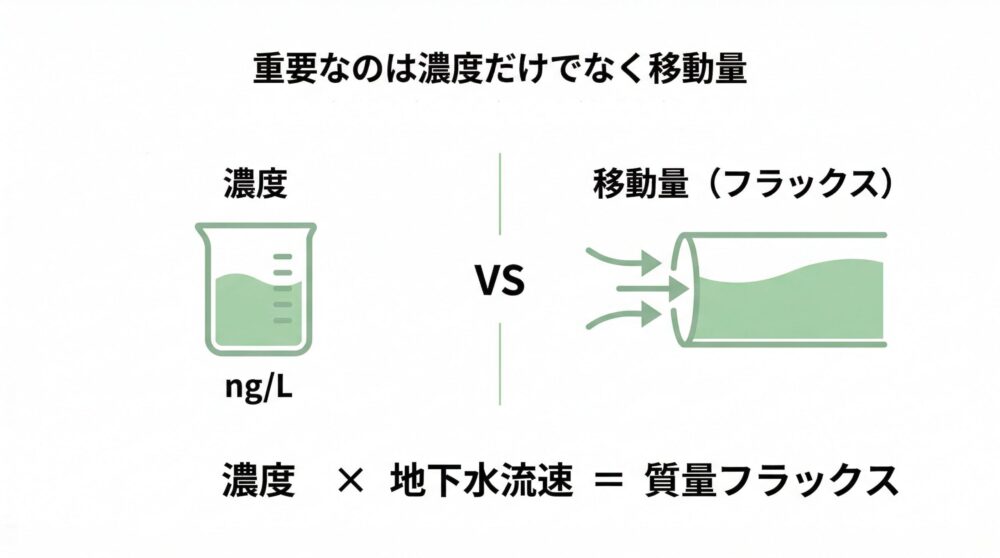 重要なのは濃度だけでなく移動量

濃度

ng/L

VS

移動量（フラックス）

濃度 × 地下水流速 ＝ 質量フラックス