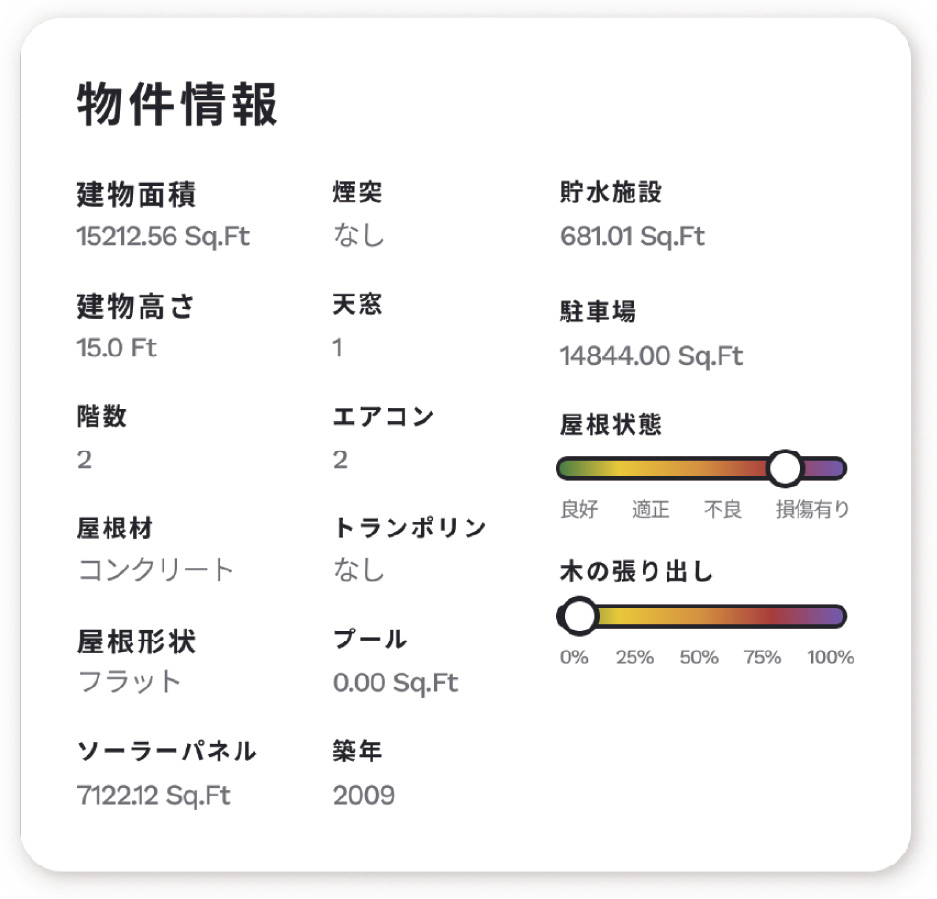 物件情報

建物面積
15212.56 Sq.Ft

建物高さ
15.0 Ft

階数
2

屋根材
コンクリート

屋根形状
フラット

ソーラーパネル
7122.12 Sq.Ft

煙突
なし

天窓
1

エアコン
2

トランポリン
なし

プール
0.00 Sq.Ft

築年
2009

貯水施設
681.01 Sq.Ft

駐車場
14844.00 Sq.Ft

屋根状態
良好 適正 不良 損傷有り

木の張り出し
0% 25% 50% 75% 100%